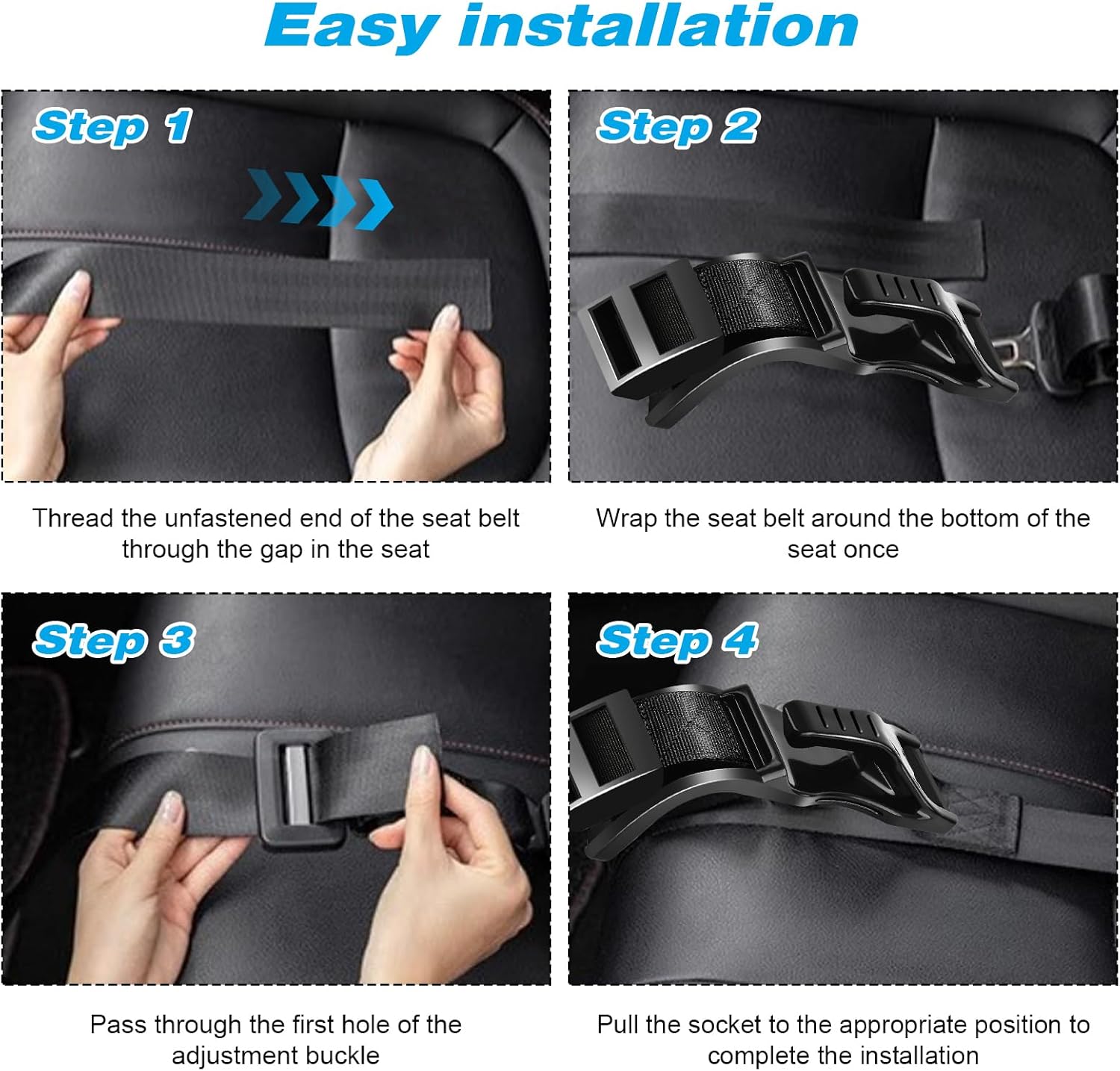 Easy installation

Step 1

Thread the unfastened end of the seat belt through the gap in the seat

Step 2

Wrap the seat belt around the bottom of the seat once

Step 3

Pass through the first hole of the adjustment buckle

Step 4

Pull the socket to the appropriate position to complete the installation