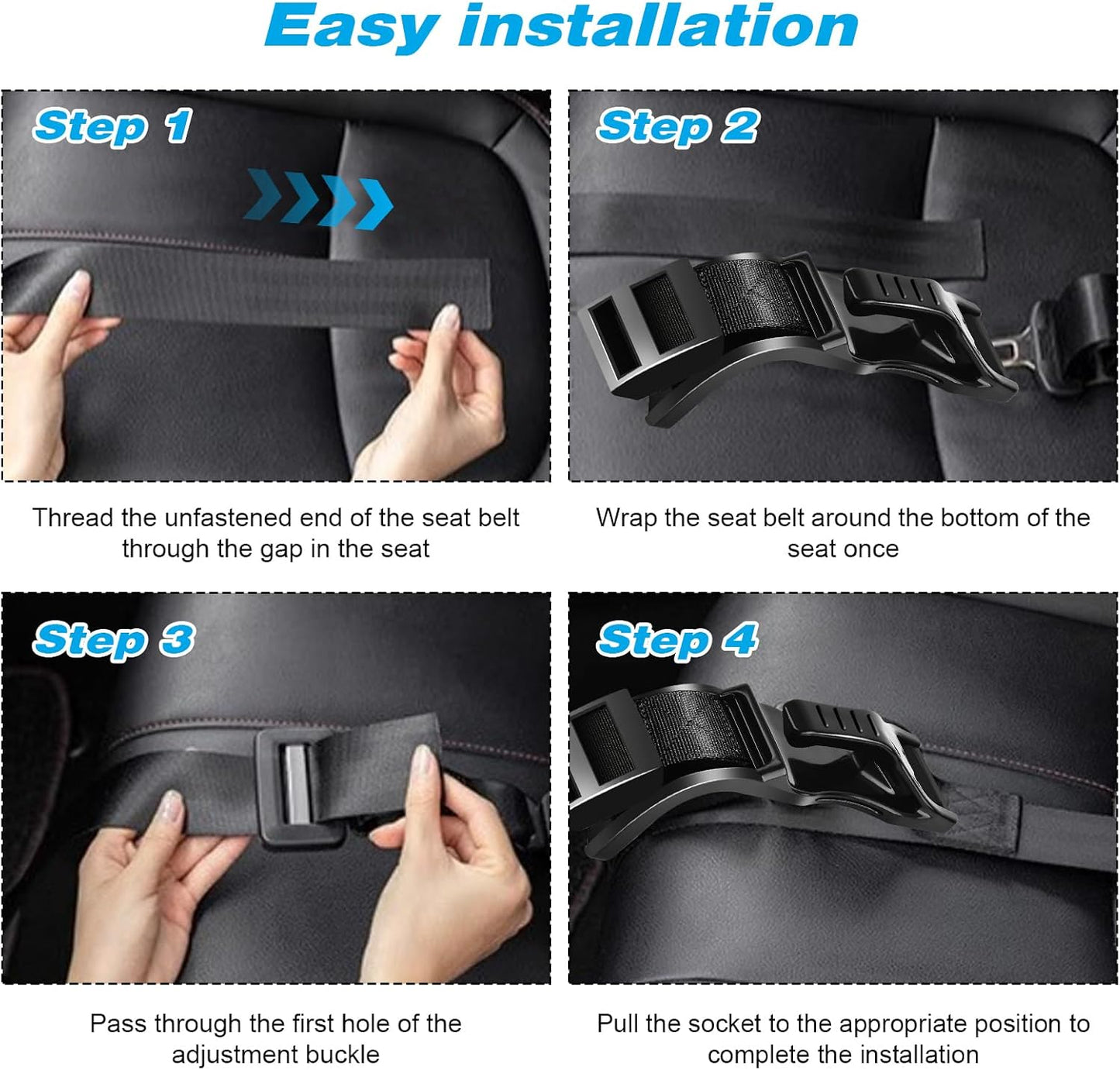 Easy installation

Step 1

Thread the unfastened end of the seat belt through the gap in the seat

Step 2

Wrap the seat belt around the bottom of the seat once

Step 3

Pass through the first hole of the adjustment buckle

Step 4

Pull the socket to the appropriate position to complete the installation